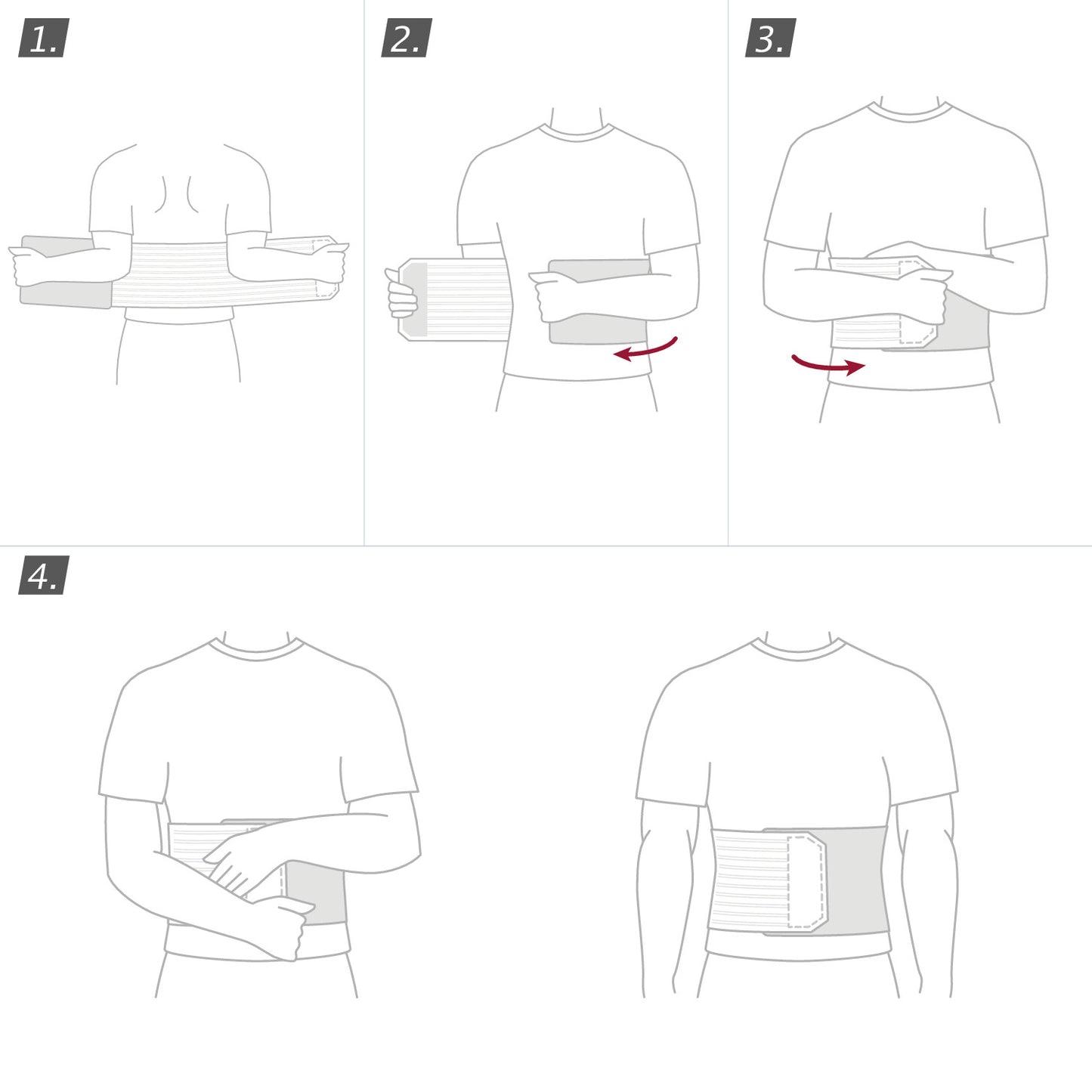 1.

2.

3.

4.