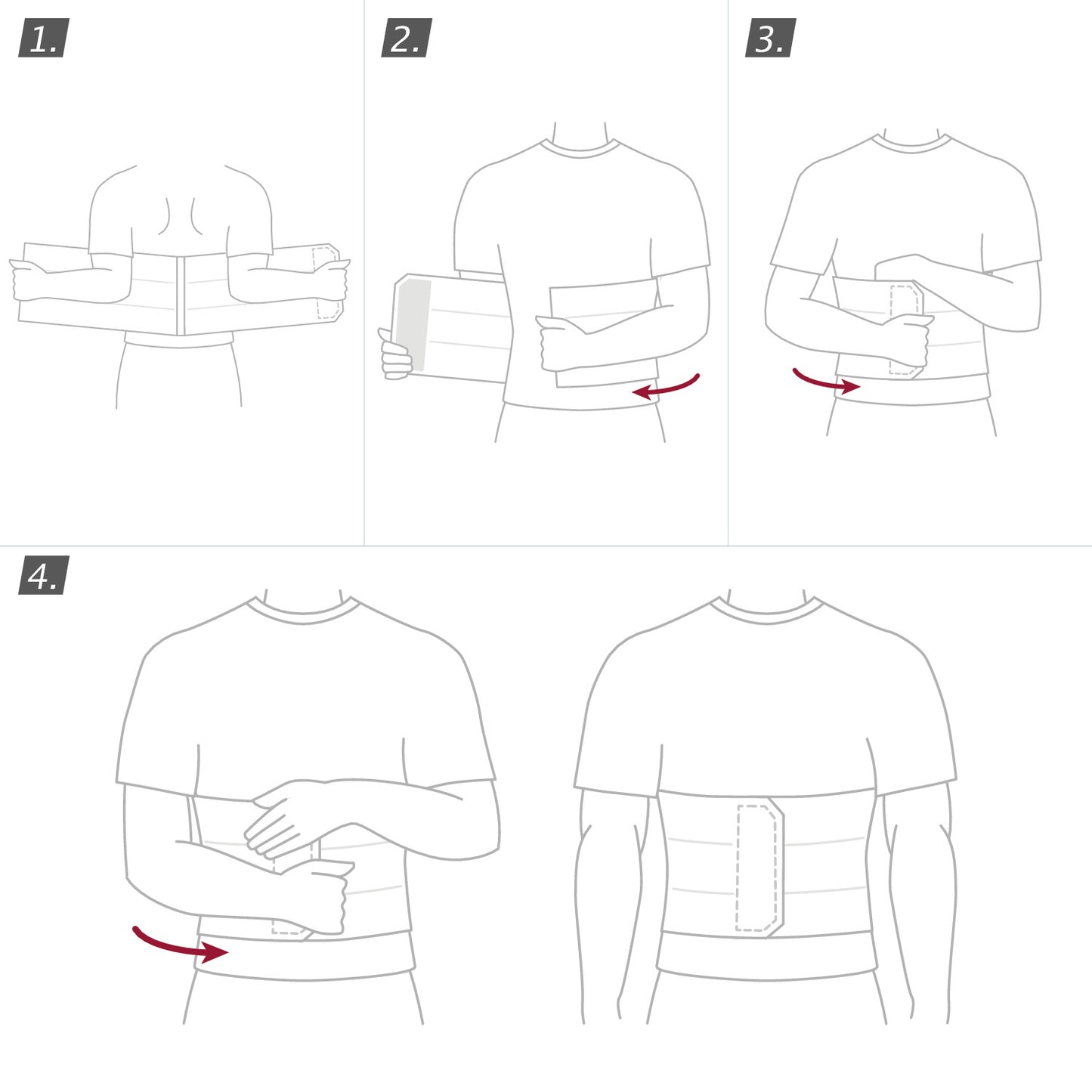 1.

2.

3.

4.