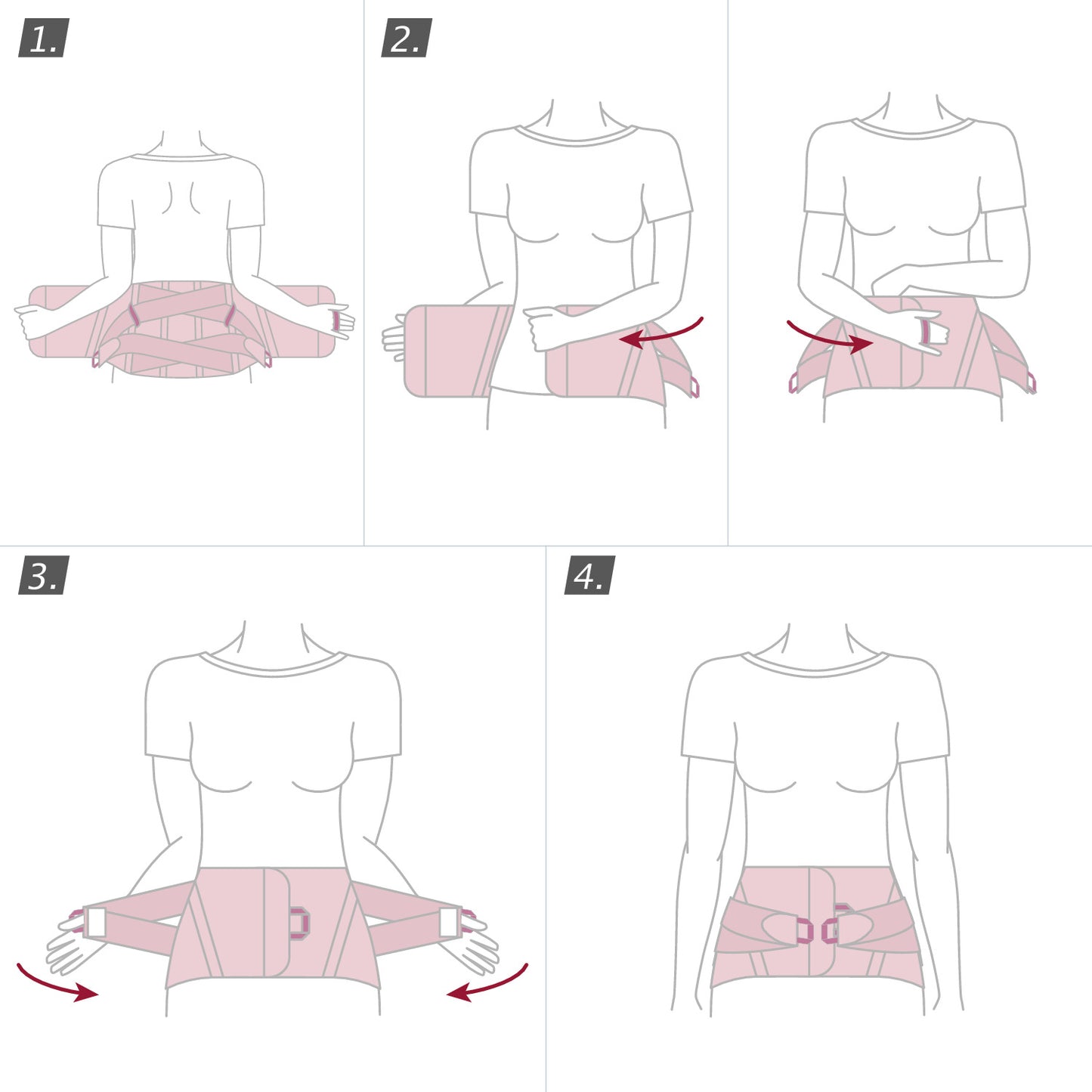 1.

2.

3.

4.