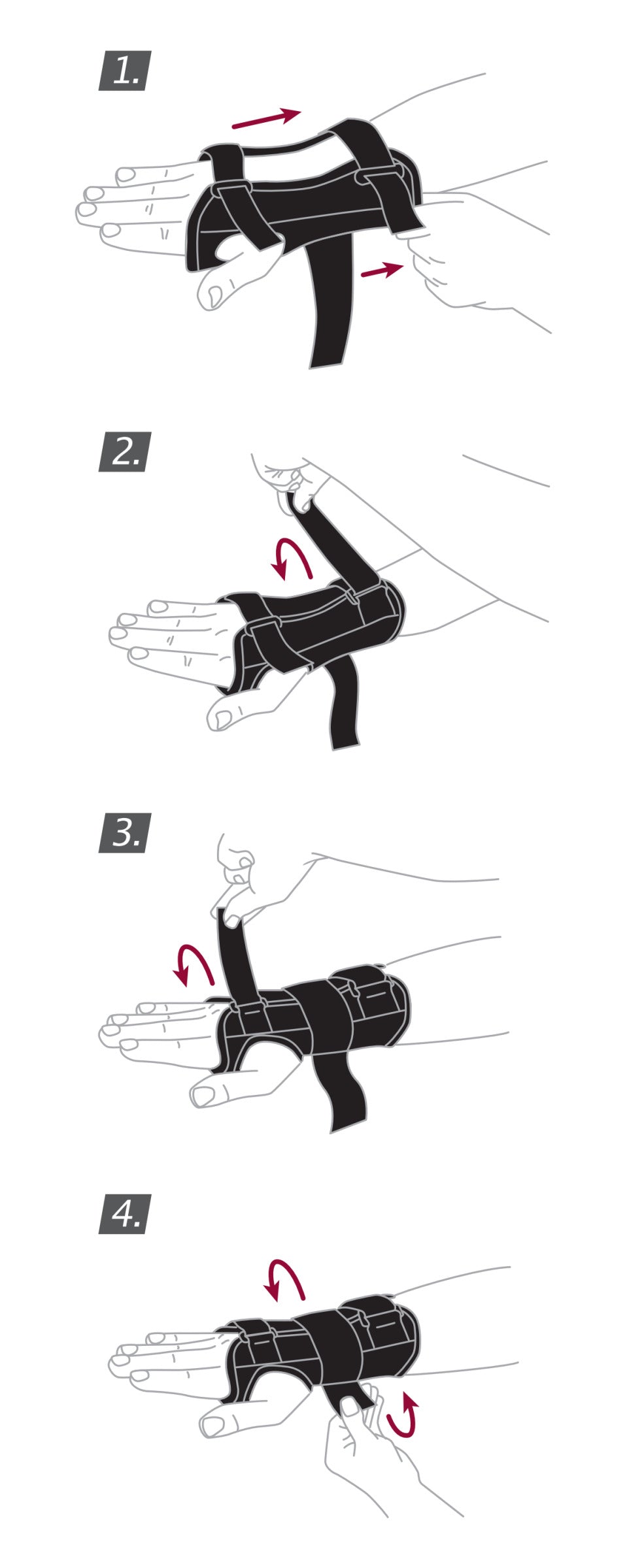 1.

2.

3.

4.