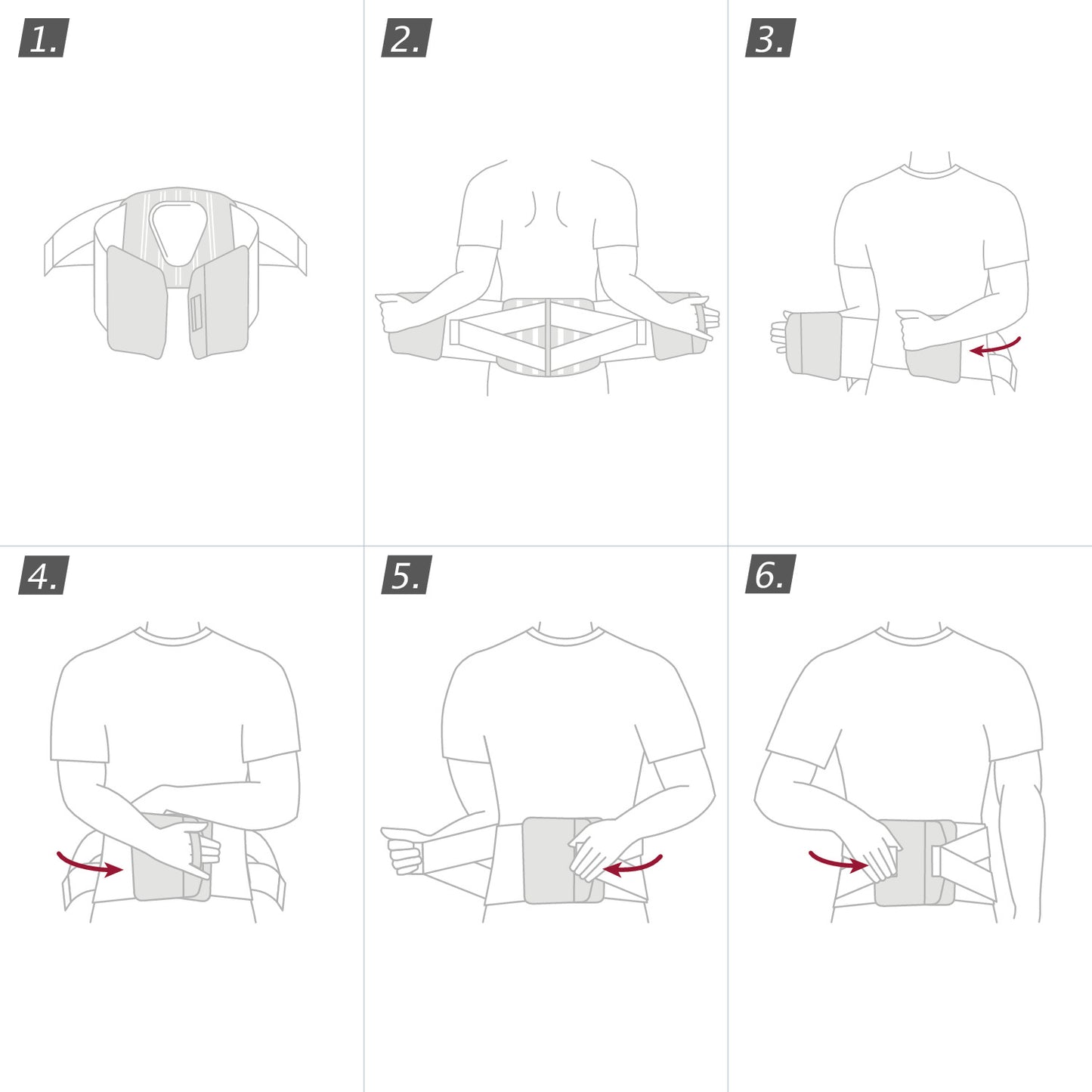 1.

2.

3.

4.

5.

6.