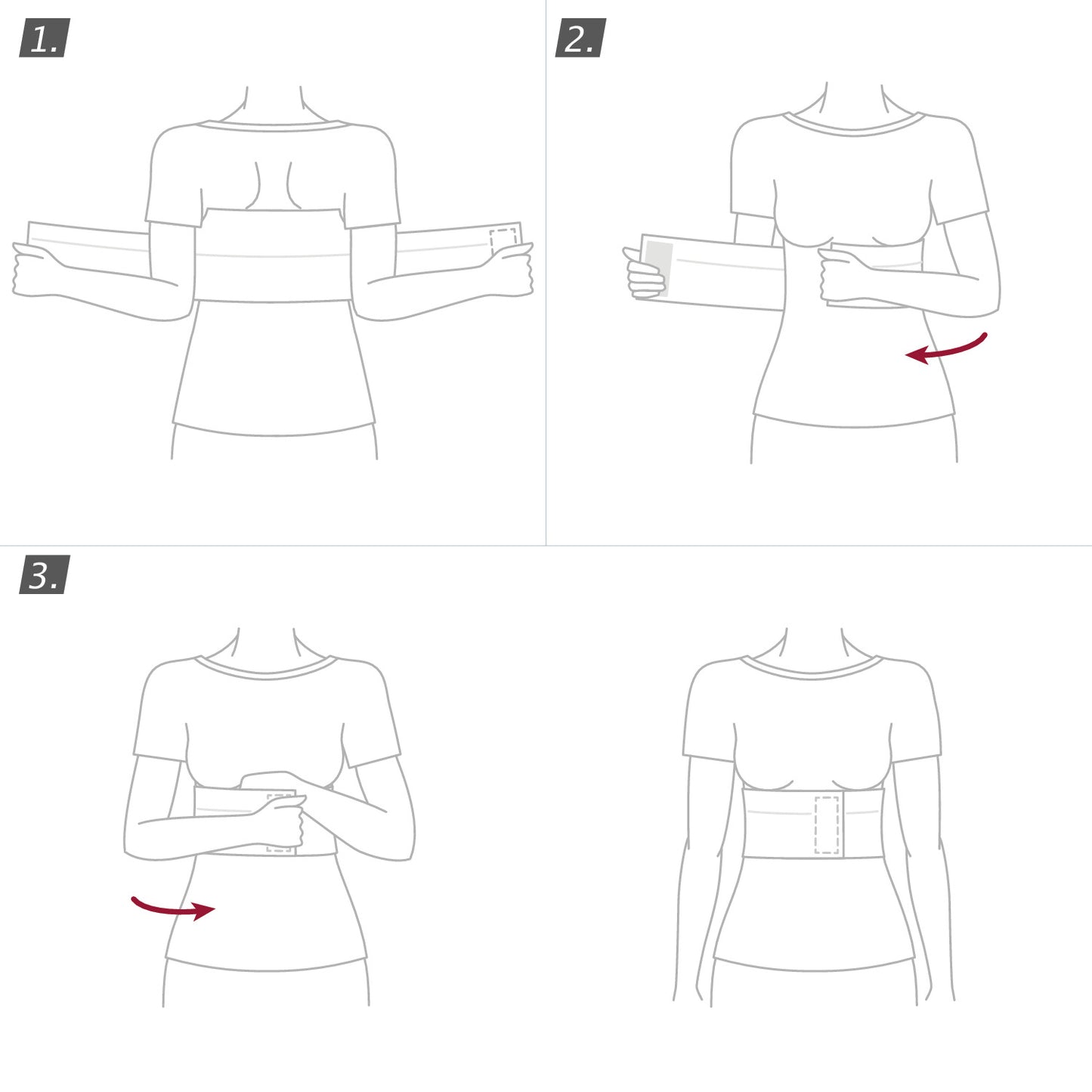 1.

2.

3.